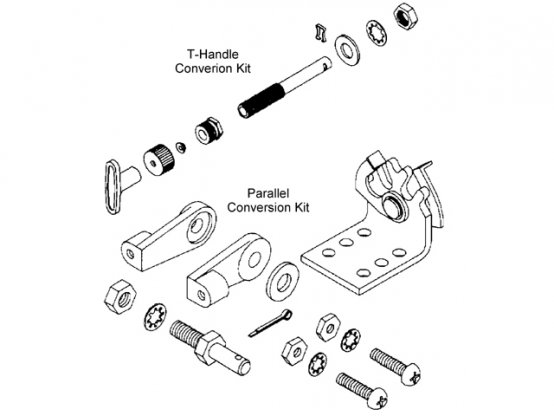 T-Handle
Converion Kit

Parallel
Conversion Kit